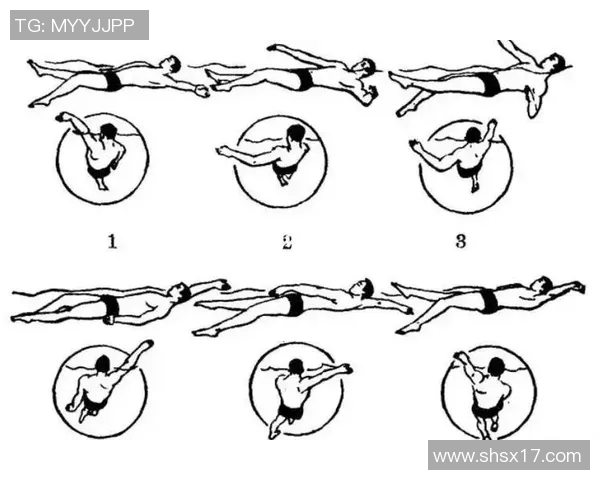 TG: MYYJJPP

1

2

3

www.shsx17.com